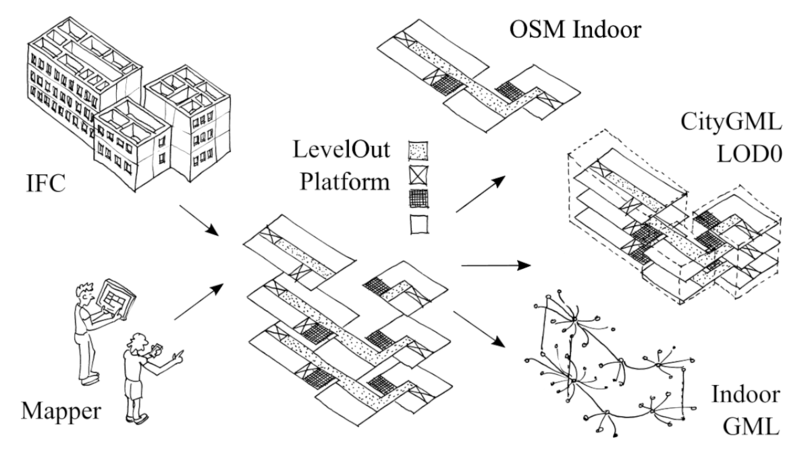 OSM Indoor

CityGML
LOD0

LevelOut
Platform

IFC

Mapper

Indoor
GML